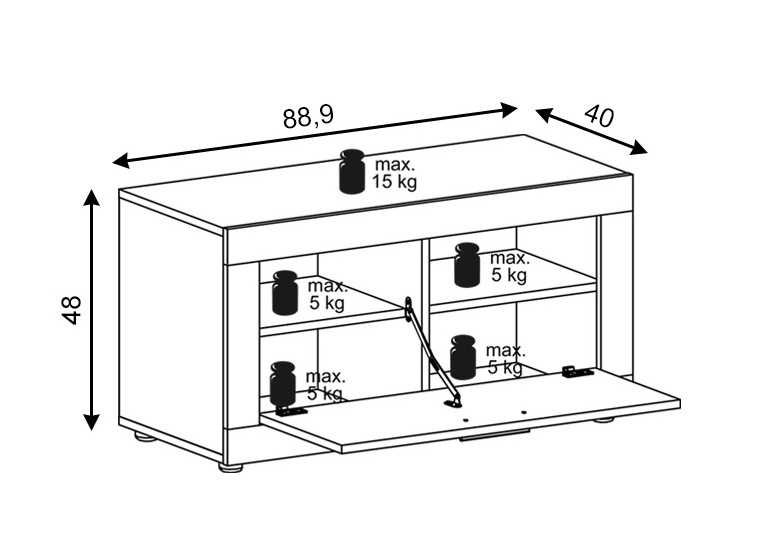 88,9

40

48

max.
15 kg

max.
5 kg

max.
5 kg

max.
5 kg

max.
5 kg