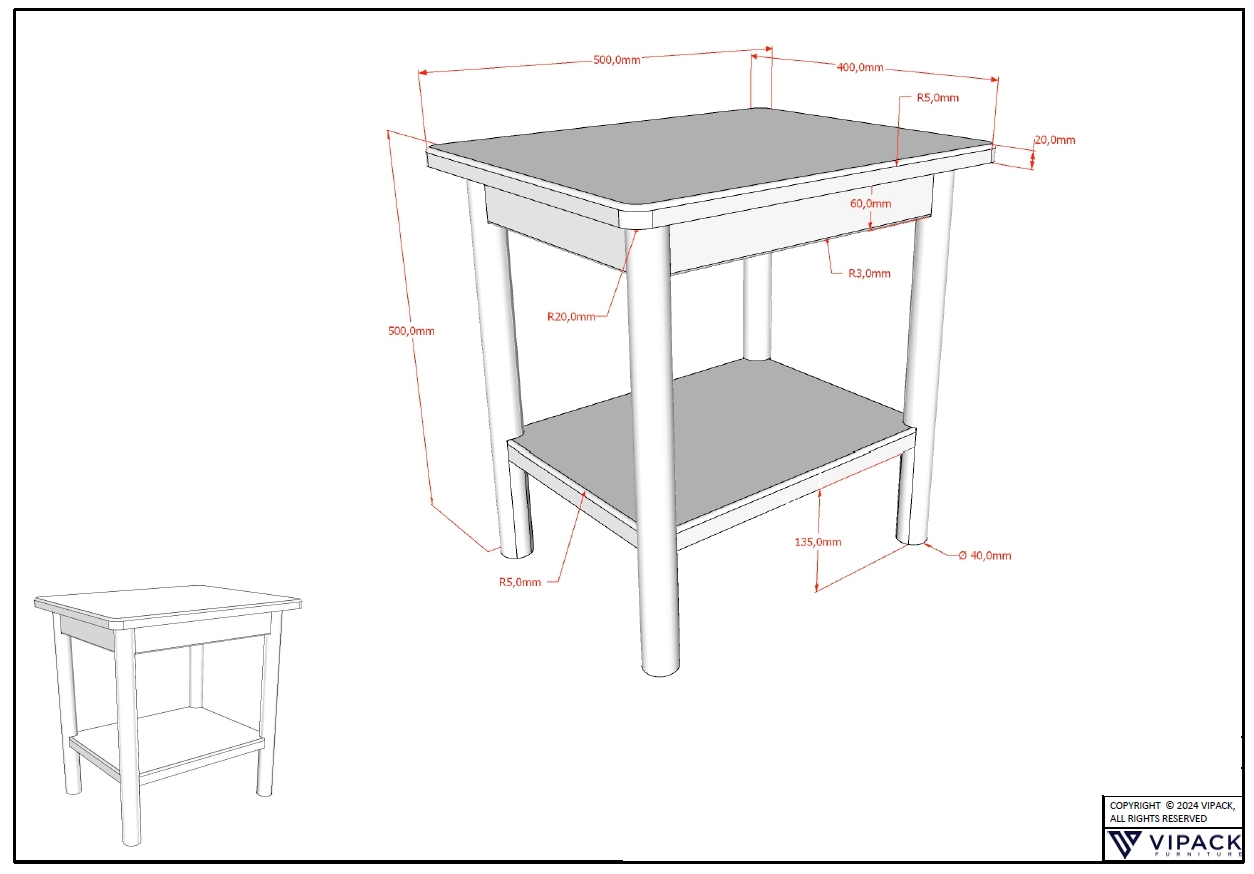 500,0mm
400,0mm
R5,0mm
20,0mm
60,0mm
R3,0mm
R20,0mm
500,0mm
135,0mm
Ø 40,0mm
R5,0mm

COPYRIGHT © 2024 VIPACK, ALL RIGHTS RESERVED
VIPACK
FURNITURE